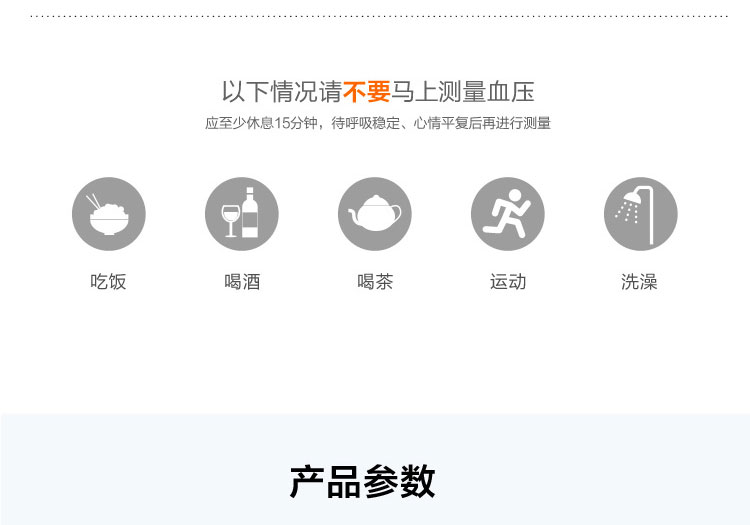 以下情况请不要马上测量血压
应至少休息15分钟，待呼吸稳定、心情平复后再进行测量

吃饭

喝酒

喝茶

运动

洗澡

产品参数