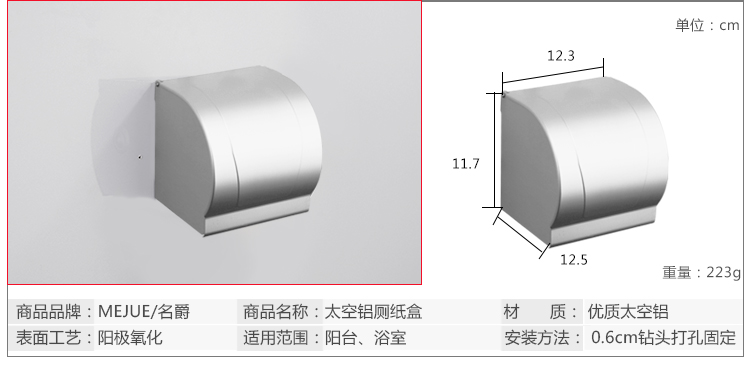 单位：cm

12.3

11.7

12.5

重量：223g

| 商品品牌：MEJUE/名爵 | 商品名称：太空铝厕纸盒 | 材　质：优质太空铝 |
|---|---|---|
| 表面工艺：阳极氧化 | 适用范围：阳台、浴室 | 安装方法：0.6cm钻头打孔固定 |