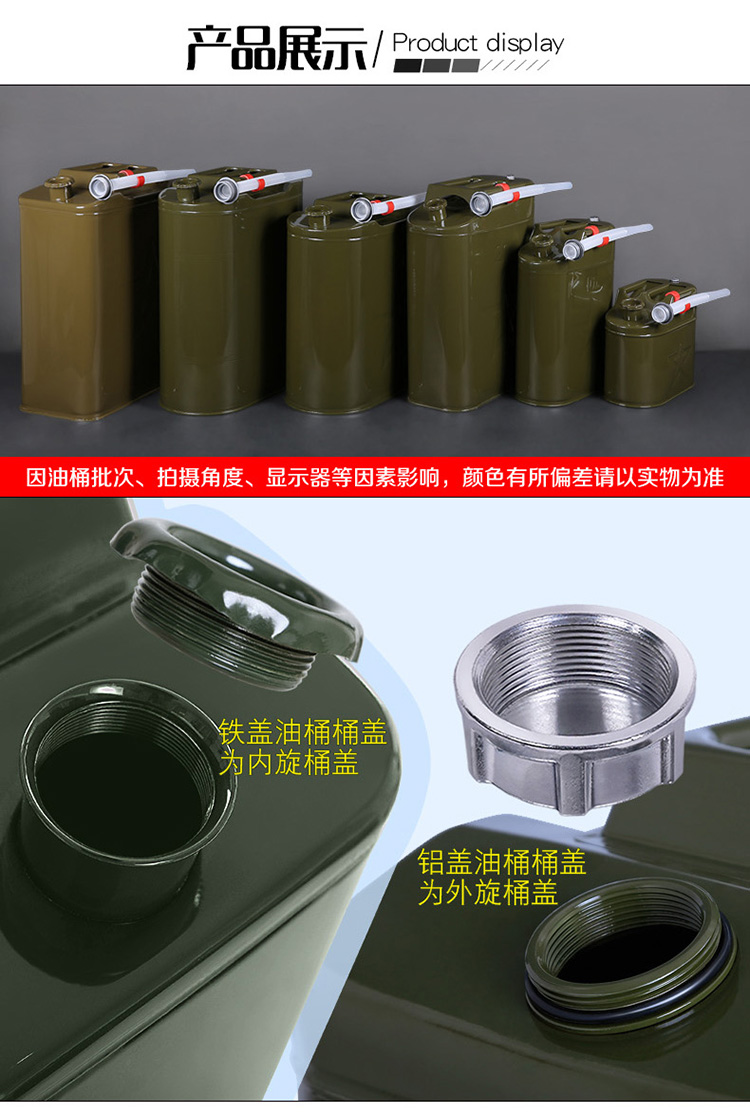 产品展示/ Product display

因油桶批次、拍摄角度、显示器等因素影响，颜色有所偏差请以实物为准

铁盖油桶桶盖
为内旋桶盖

铝盖油桶桶盖
为外旋桶盖