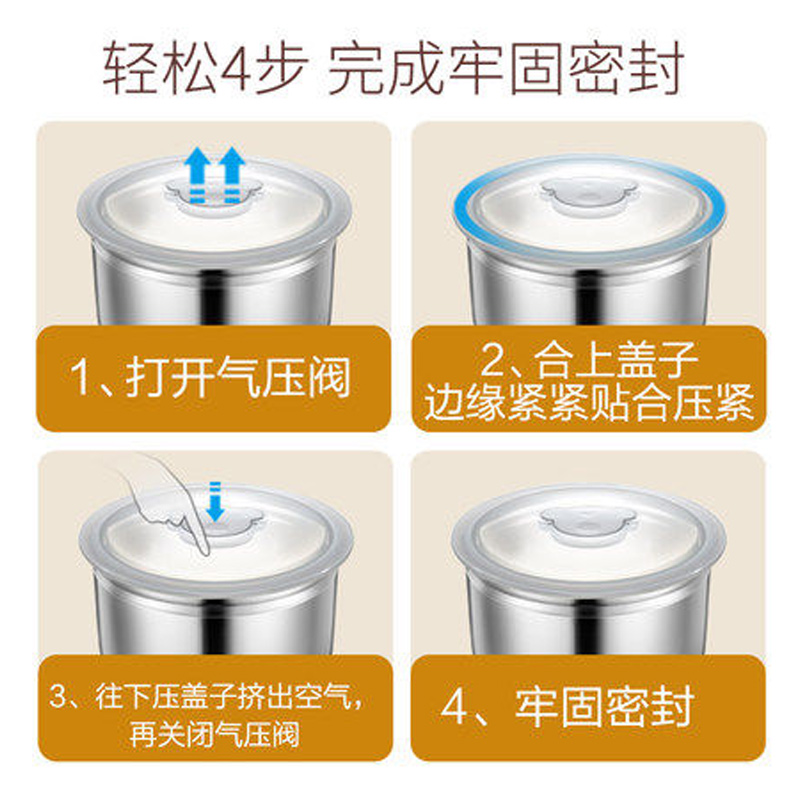 轻松4步 完成牢固密封

1、打开气压阀

2、合上盖子
边缘紧紧贴合压紧

3、往下压盖子挤出空气,
再关闭气压阀

4、牢固密封