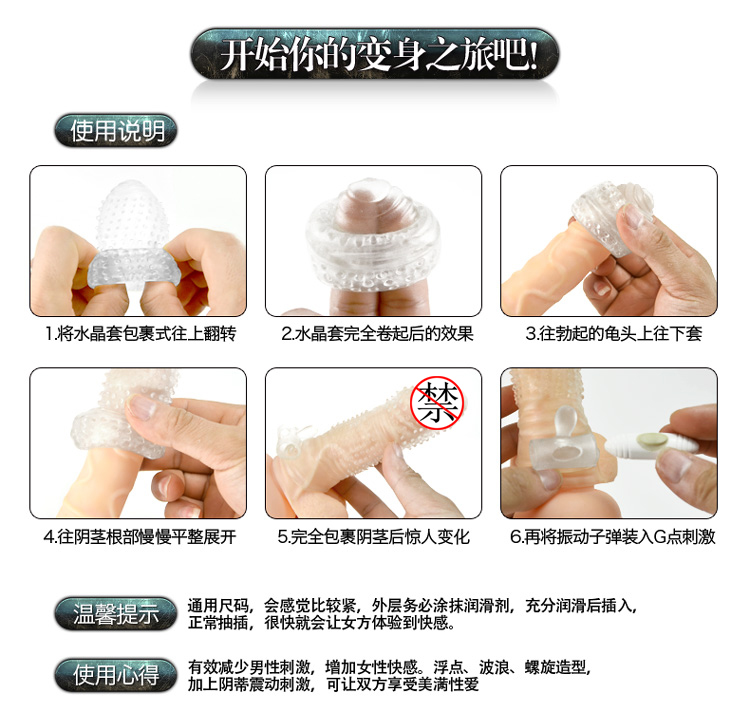 开始你的变身之旅吧!

使用说明

1.将水晶套包裹式往上翻转

2.水晶套完全卷起后的效果

3.往勃起的龟头上往下套

4.往阴茎根部慢慢平整展开

禁

5.完全包裹阴茎后惊人变化

6.再将振动子弹装入G点刺激

温馨提示

通用尺码，会感觉比较紧，外层务必涂抹润滑剂，充分润滑后插入，正常抽插，很快就会让女方体验到快感。

使用心得

有效减少男性刺激，增加女性快感。浮点、波浪、螺旋造型，加上阴蒂震动刺激，可让双方享受美满性爱