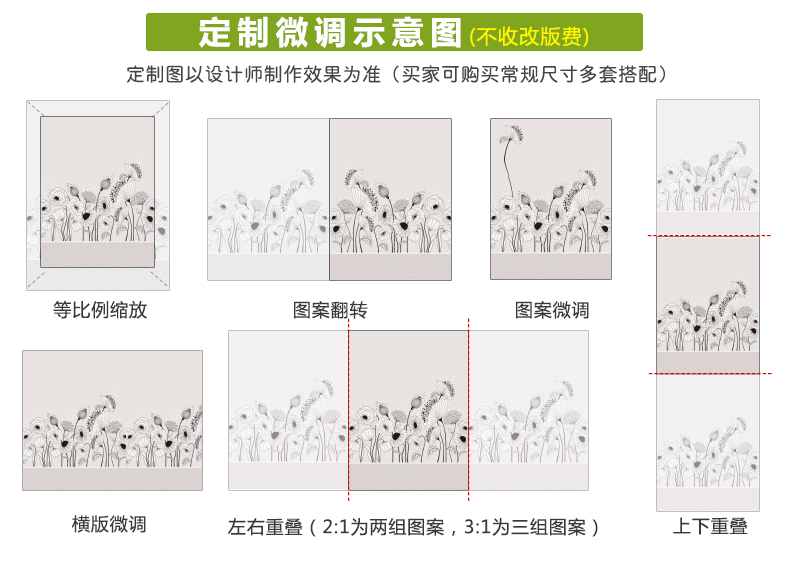 定制微调示意图(不收改版费)

定制图以设计师制作效果为准（买家可购买常规尺寸多套搭配）

等比例缩放

图案翻转

图案微调

横版微调

左右重叠（2:1为两组图案，3:1为三组图案）

上下重叠