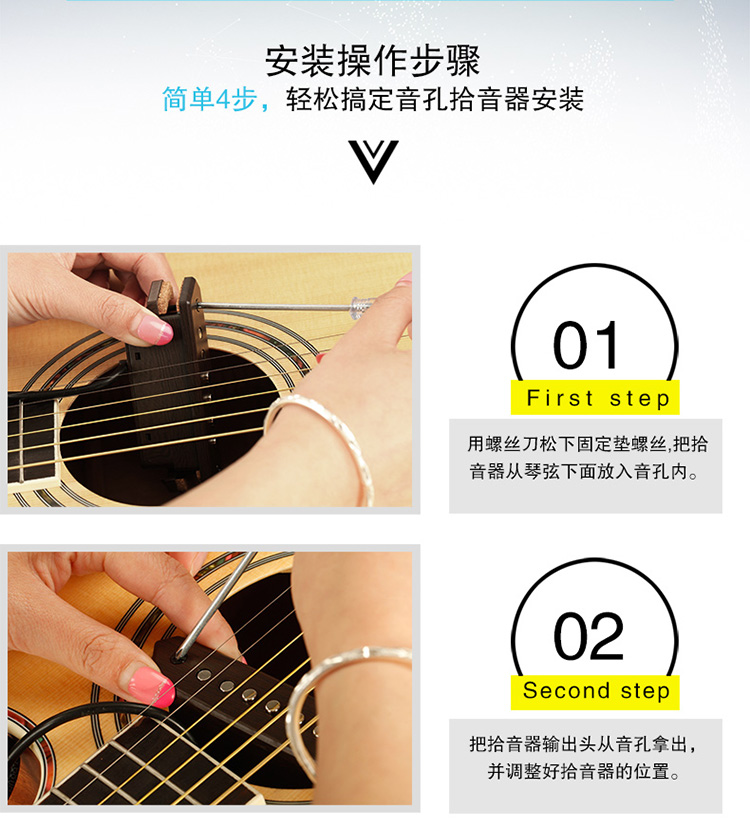 安装操作步骤

简单4步，轻松搞定音孔拾音器安装

01

First step

用螺丝刀松下固定垫螺丝,把拾音器从琴弦下面放入音孔内。

02

Second step

把拾音器输出头从音孔拿出，并调整好拾音器的位置。