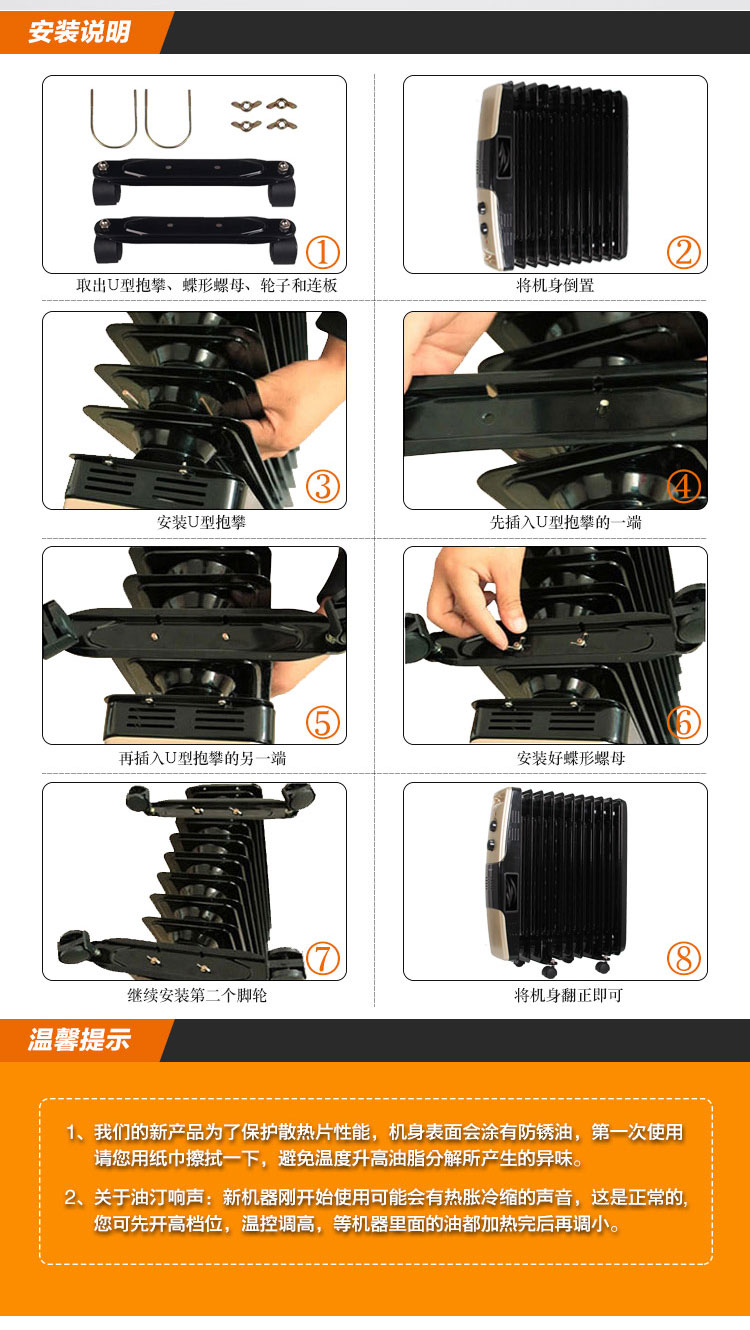 安装说明

①
取出U型抱攀、蝶形螺母、轮子和连板

②
将机身倒置

③
安装U型抱攀

④
先插入U型抱攀的一端

⑤
再插入U型抱攀的另一端

⑥
安装好蝶形螺母

⑦
继续安装第二个脚轮

⑧
将机身翻正即可

温馨提示

1、我们的新产品为了保护散热片性能，机身表面会涂有防锈油，第一次使用请您用纸巾擦拭一下，避免温度升高油脂分解所产生的异味。

2、关于油汀响声：新机器刚开始使用可能会有热胀冷缩的声音，这是正常的，您可先开高档位，温控调高，等机器里面的油都加热完后再调小。