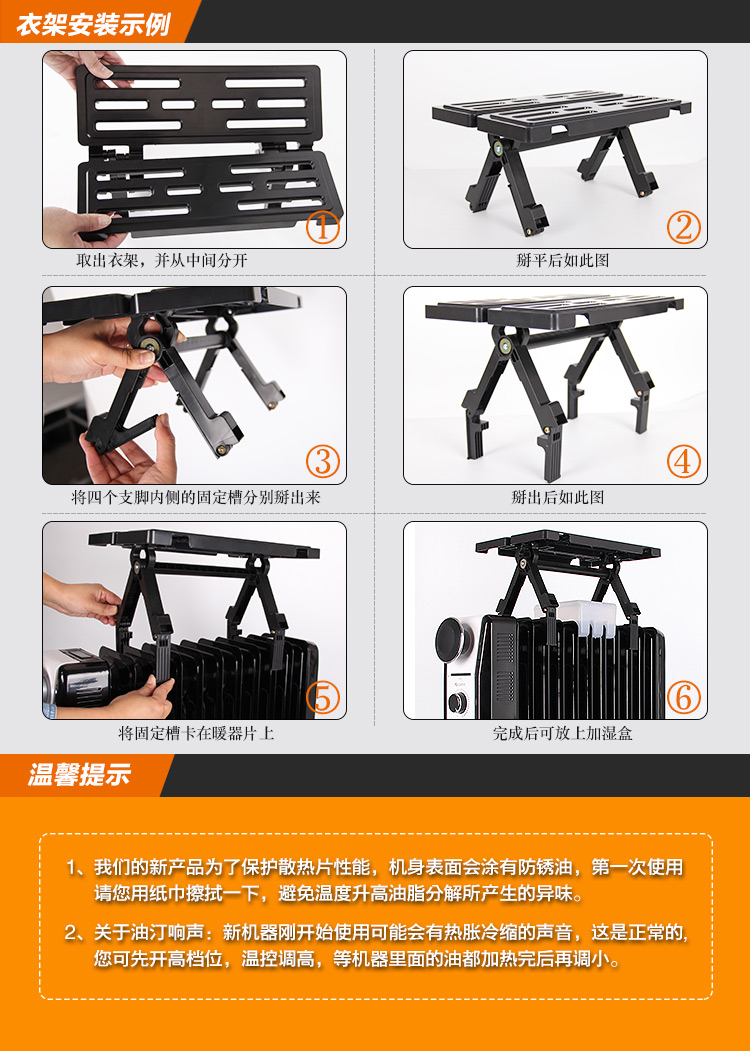 衣架安装示例

①
取出衣架，并从中间分开

②
掰平后如此图

③
将四个支脚内侧的固定槽分别掰出来

④
掰出后如此图

⑤
将固定槽卡在暖器片上

⑥
完成后可放上加湿盒

温馨提示

1、我们的新产品为了保护散热片性能，机身表面会涂有防锈油，第一次使用请您用纸巾擦拭一下，避免温度升高油脂分解所产生的异味。

2、关于油汀响声：新机器刚开始使用可能会有热胀冷缩的声音，这是正常的，您可先开高档位，温控调高，等机器里面的油都加热完后再调小。