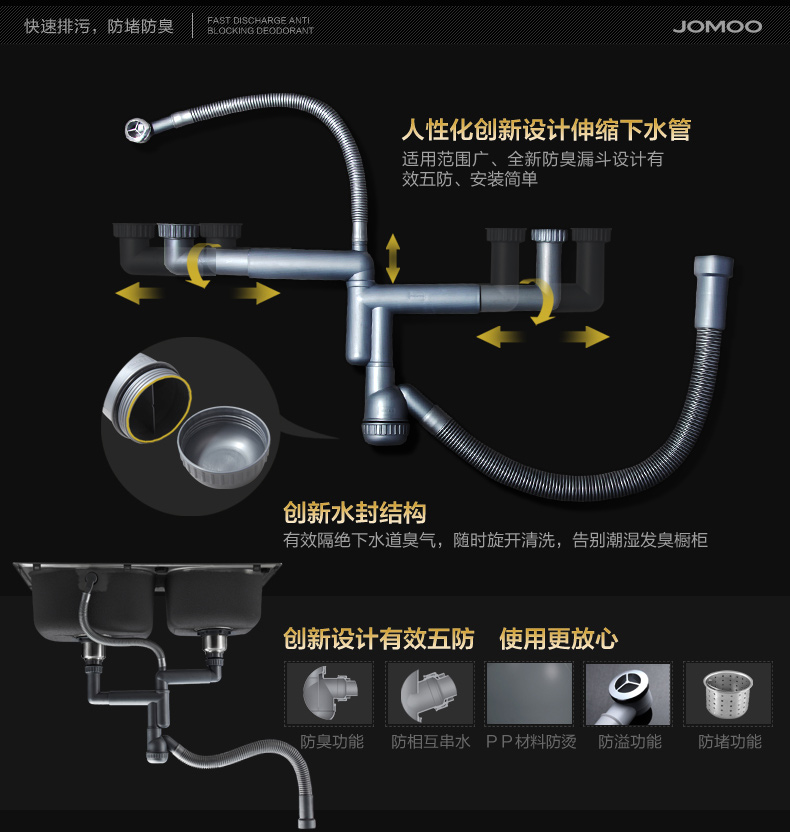 快速排污，防堵防臭

FAST DISCHARGE ANTI BLOCKING DEODORANT

JOMOO

人性化创新设计伸缩下水管

适用范围广、全新防臭漏斗设计有效五防、安装简单

创新水封结构

有效隔绝下水道臭气，随时旋开清洗，告别潮湿发臭橱柜

创新设计有效五防　使用更放心

防臭功能

防相互串水

PP材料防烫

防溢功能

防堵功能