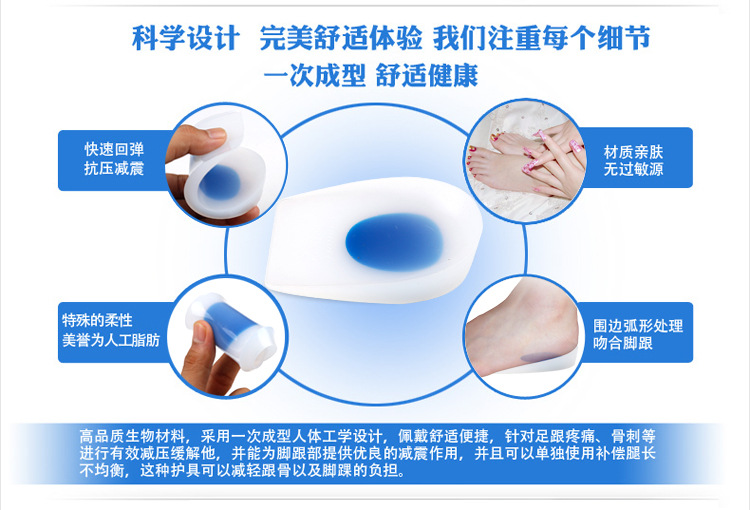 科学设计 完美舒适体验 我们注重每个细节
一次成型 舒适健康

快速回弹
抗压减震

材质亲肤
无过敏源

特殊的柔性
美誉为人工脂肪

围边弧形处理
吻合脚跟

高品质生物材料，采用一次成型人体工学设计，佩戴舒适便捷，针对足跟疼痛、骨刺等进行有效减压缓解他，并能为脚跟部提供优良的减震作用，并且可以单独使用补偿腿长不均衡，这种护具可以减轻跟骨以及脚踝的负担。