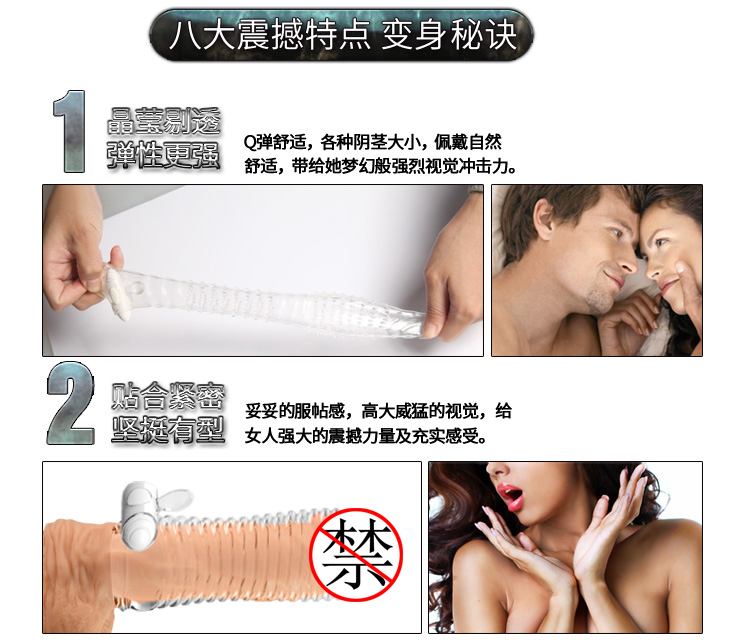 八大震撼特点 变身秘诀

1

晶莹剔透
弹性更强

Q弹舒适，各种阴茎大小，佩戴自然舒适，带给她梦幻般强烈视觉冲击力。

2

贴合紧密
坚挺有型

妥妥的服帖感，高大威猛的视觉，给女人强大的震撼力量及充实感受。

禁