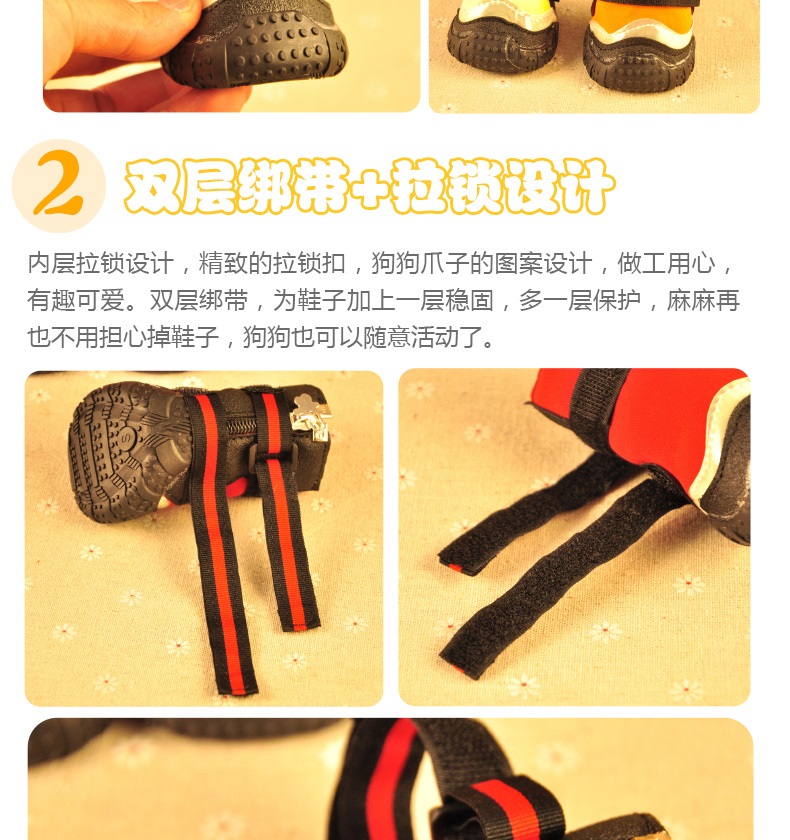 2 双层绑带+拉锁设计

内层拉锁设计，精致的拉锁扣，狗狗爪子的图案设计，做工用心，有趣可爱。双层绑带，为鞋子加上一层稳固，多一层保护，麻麻再也不用担心掉鞋子，狗狗也可以随意活动了。