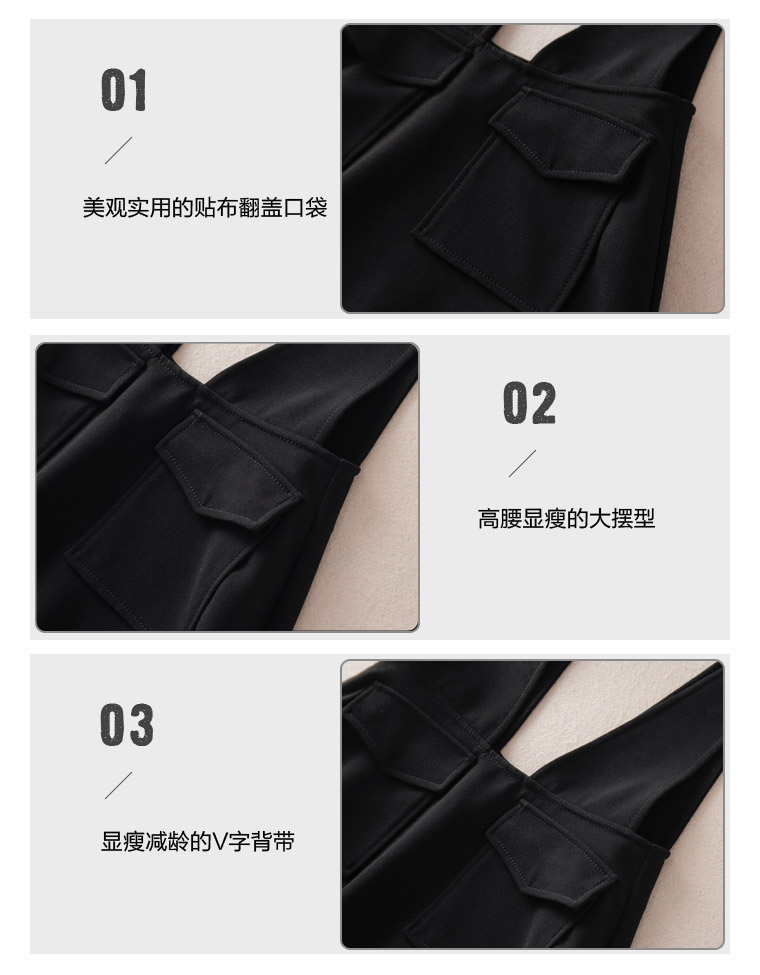 01

美观实用的贴布翻盖口袋

02

高腰显瘦的大摆型

03

显瘦减龄的V字背带