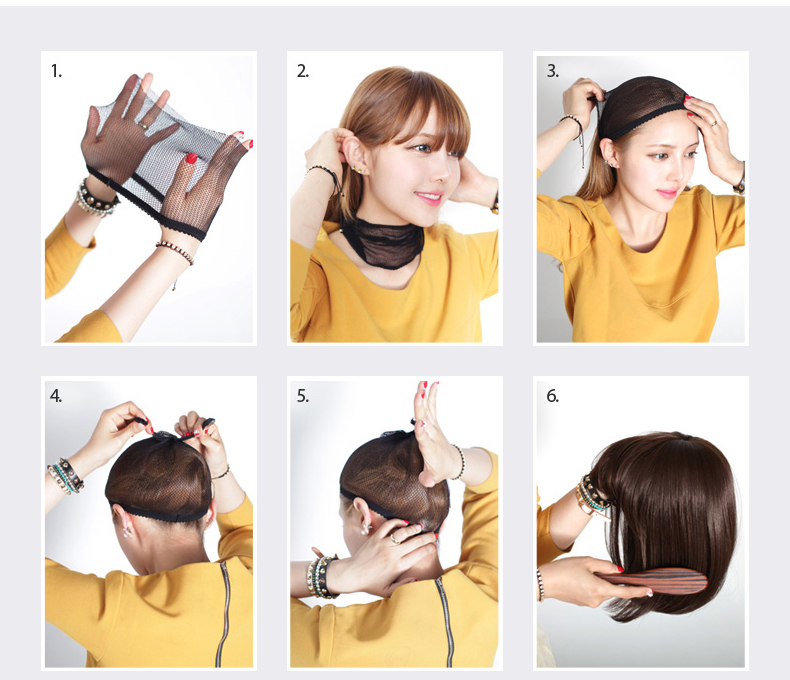 1.

2.

3.

4.

5.

6.