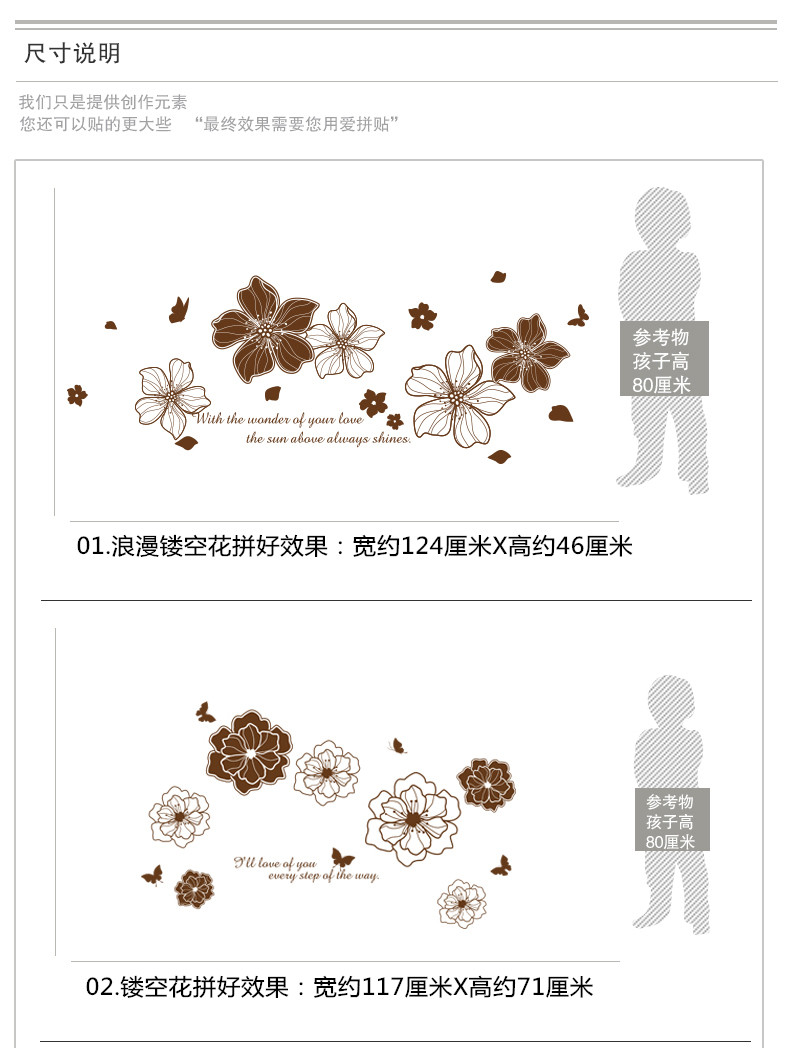 尺寸说明

我们只是提供创作元素
您还可以贴的更大些 “最终效果需要您用爱拼贴”

With the wonder of your love
the sun above always shines.

参考物
孩子高
80厘米

01.浪漫镂空花拼好效果：宽约124厘米X高约46厘米

I'll love of you
every step of the way.

参考物
孩子高
80厘米

02.镂空花拼好效果：宽约117厘米X高约71厘米