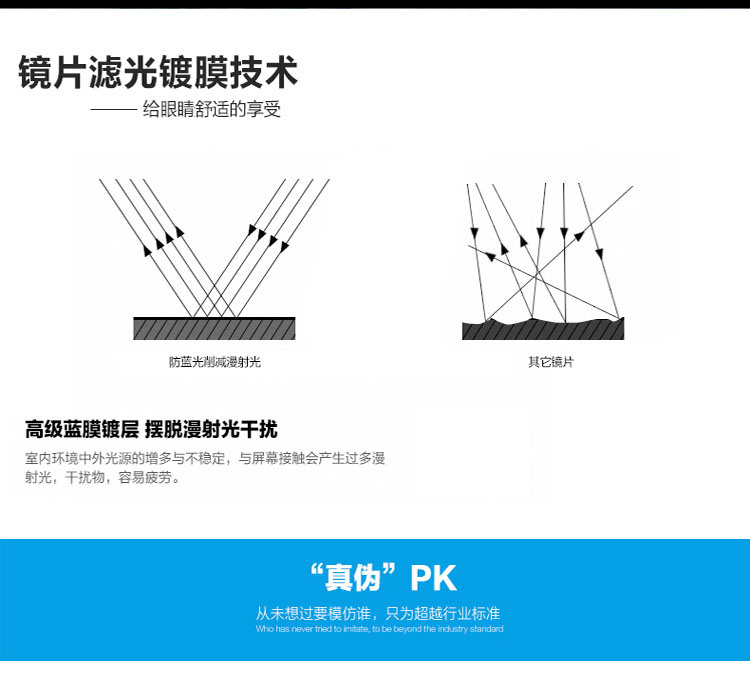 镜片滤光镀膜技术

—— 给眼睛舒适的享受

防蓝光削减漫射光

其它镜片

高级蓝膜镀层 摆脱漫射光干扰

室内环境中外光源的增多与不稳定，与屏幕接触会产生过多漫射光，干扰物，容易疲劳。

“真伪”PK

从未想过要模仿谁，只为超越行业标准

Who has never tried to imitate, to be beyond the industry standard