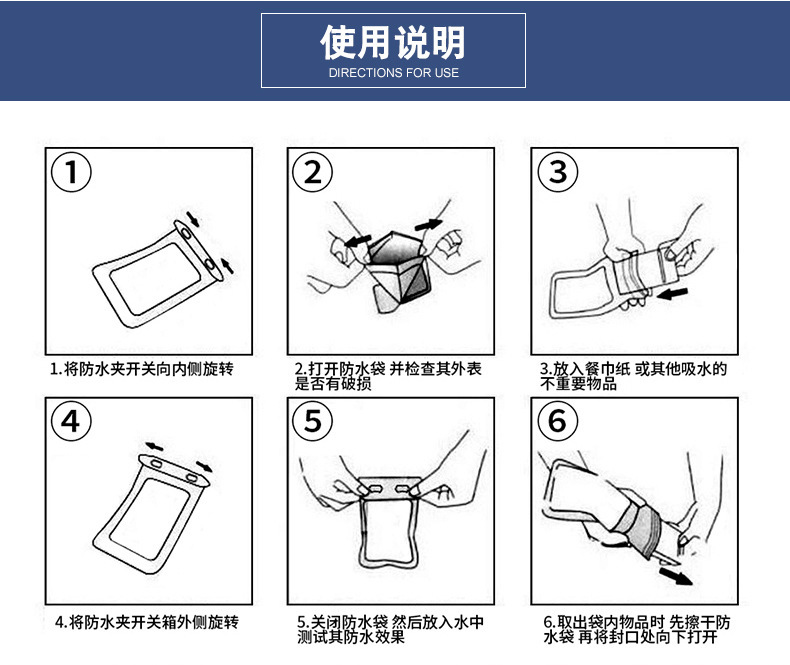 使用说明
DIRECTIONS FOR USE

①

1.将防水夹开关向内侧旋转

②

2.打开防水袋 并检查其外表是否有破损

③

3.放入餐巾纸 或其他吸水的不重要物品

④

4.将防水夹开关箱外侧旋转

⑤

5.关闭防水袋 然后放入水中测试其防水效果

⑥

6.取出袋内物品时 先擦干防水袋 再将封口处向下打开