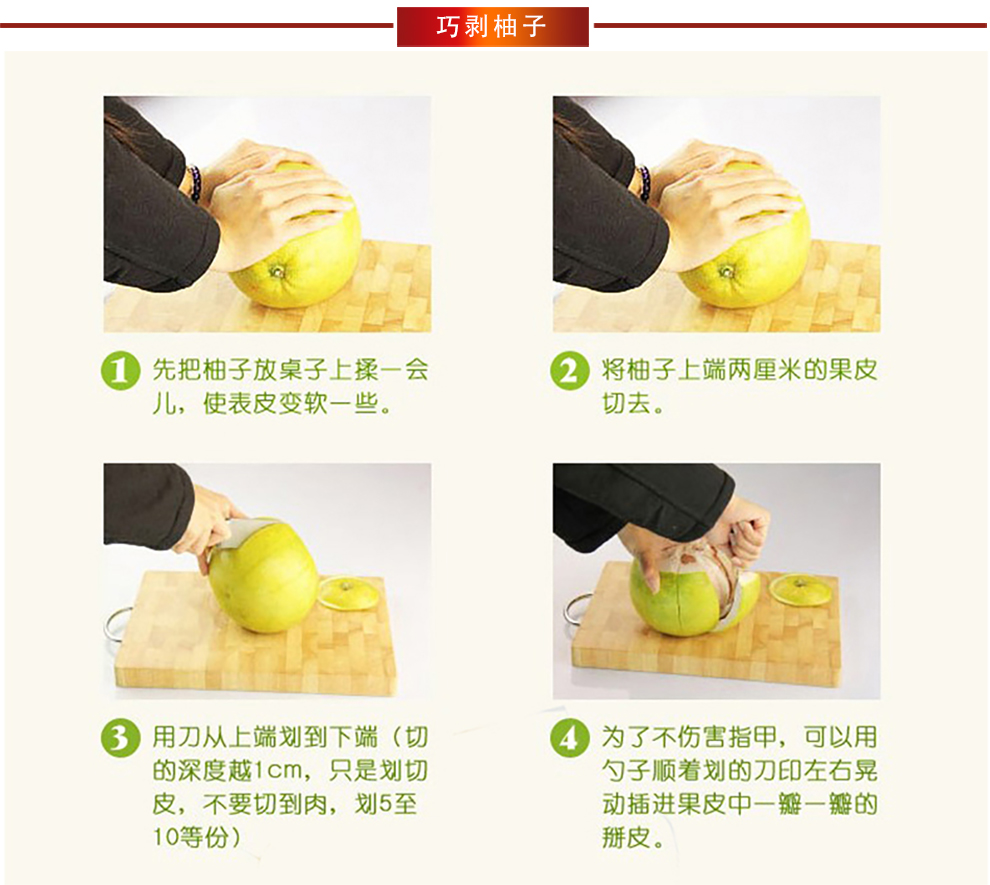 巧剥柚子

1 先把柚子放桌子上揉一会儿，使表皮变软一些。

2 将柚子上端两厘米的果皮切去。

3 用刀从上端划到下端（切的深度越1cm，只是划切皮，不要切到肉，划5至10等份）

4 为了不伤害指甲，可以用勺子顺着划的刀印左右晃动插进果皮中一瓣一瓣的掰皮。