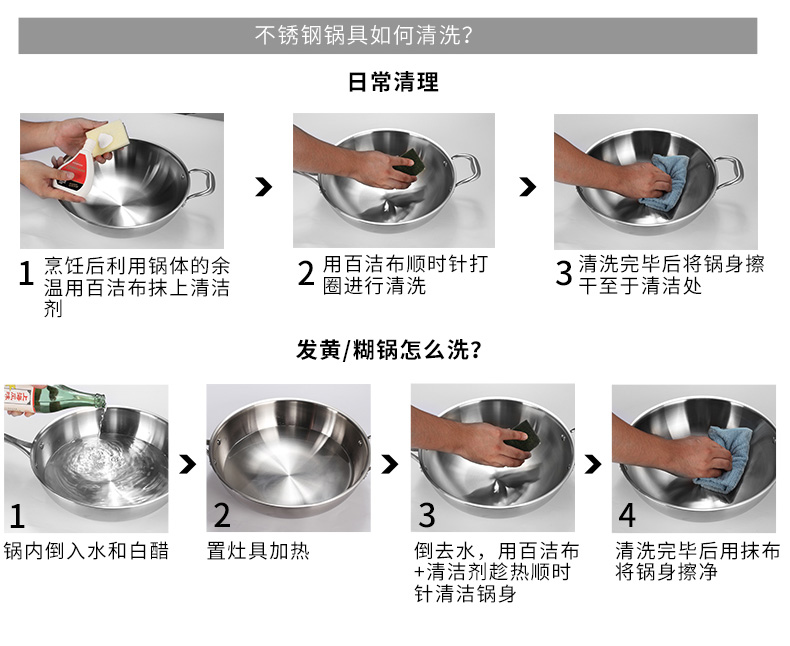 不锈钢锅具如何清洗？

日常清理

1 烹饪后利用锅体的余温用百洁布抹上清洁剂

2 用百洁布顺时针打圈进行清洗

3 清洗完毕后将锅身擦干至于清洁处

发黄/糊锅怎么洗？

1

锅内倒入水和白醋

2

置灶具加热

3

倒去水，用百洁布+清洁剂趁热顺时针清洁锅身

4

清洗完毕后用抹布将锅身擦净