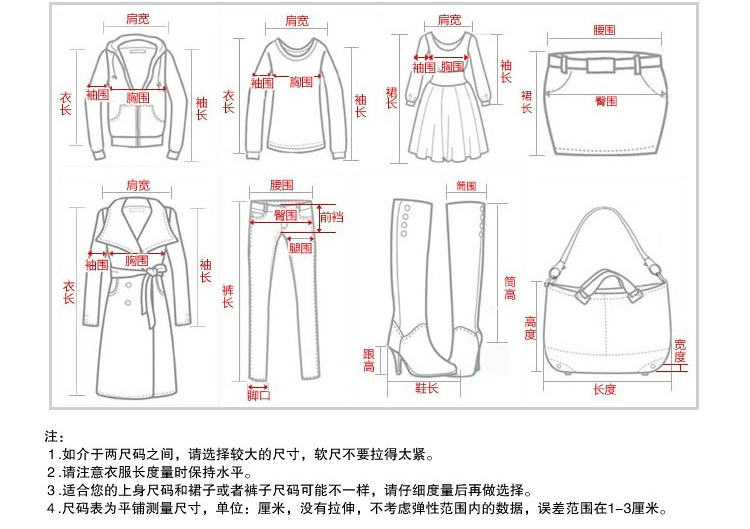 肩宽
衣长
袖围
胸围
袖长

肩宽
衣长
袖围
胸围
袖长

肩宽
裙长
袖围
胸围
袖长

腰围
裙长
臀围

肩宽
衣长
袖围
胸围
袖长

腰围
臀围
前裆
腿围
裤长
脚口

筒围
筒高
跟高
鞋长

高度
宽度
长度

注：
1.如介于两尺码之间，请选择较大的尺寸，软尺不要拉得太紧。
2.请注意衣服长度量时保持水平。
3.适合您的上身尺码和裙子或者裤子尺码可能不一样，请仔细度量后再做选择。
4.尺码表为平铺测量尺寸，单位：厘米，没有拉伸，不考虑弹性范围内的数据，误差范围在1-3厘米。