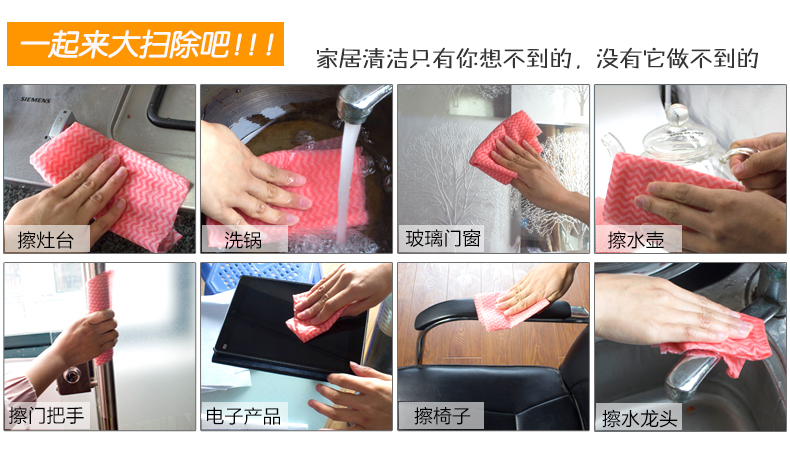 一起来大扫除吧!!!

家居清洁只有你想不到的，没有它做不到的

SIEMENS

擦灶台

洗锅

玻璃门窗

擦水壶

擦门把手

电子产品

擦椅子

擦水龙头