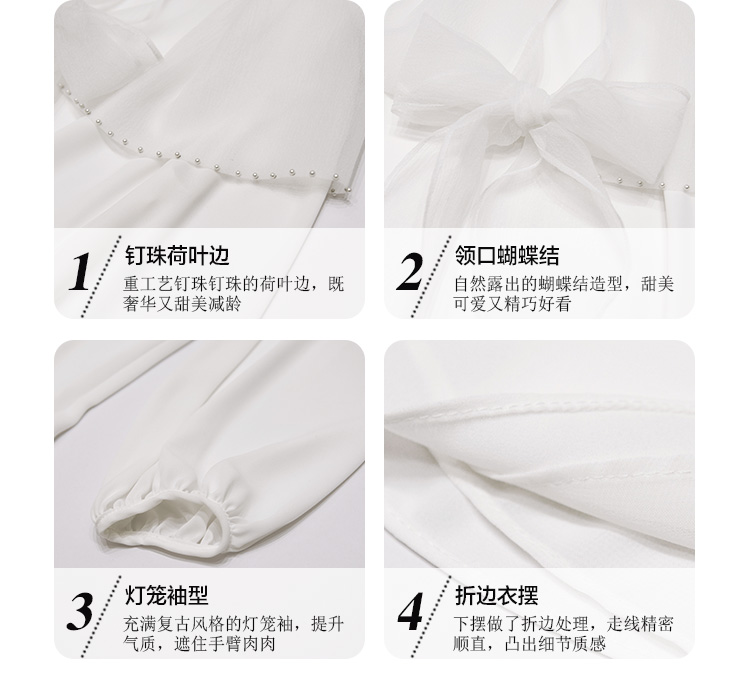 1
钉珠荷叶边
重工艺钉珠钉珠的荷叶边，既奢华又甜美减龄

2
领口蝴蝶结
自然露出的蝴蝶结造型，甜美可爱又精巧好看

3
灯笼袖型
充满复古风格的灯笼袖，提升气质，遮住手臂肉肉

4
折边衣摆
下摆做了折边处理，走线精密顺直，凸出细节质感