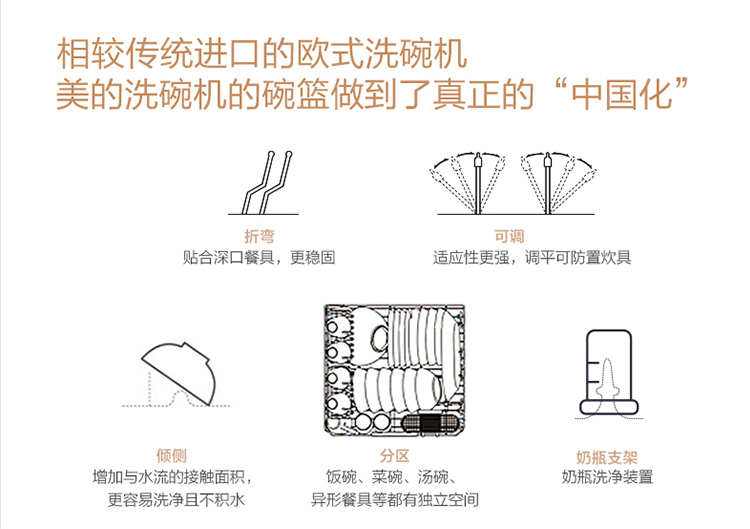 相较传统进口的欧式洗碗机
美的洗碗机的碗篮做到了真正的“中国化”

折弯
贴合深口餐具，更稳固

可调
适应性更强，调平可防置炊具

倾侧
增加与水流的接触面积，
更容易洗净且不积水

分区
饭碗、菜碗、汤碗、
异形餐具等都有独立空间

奶瓶支架
奶瓶洗净装置