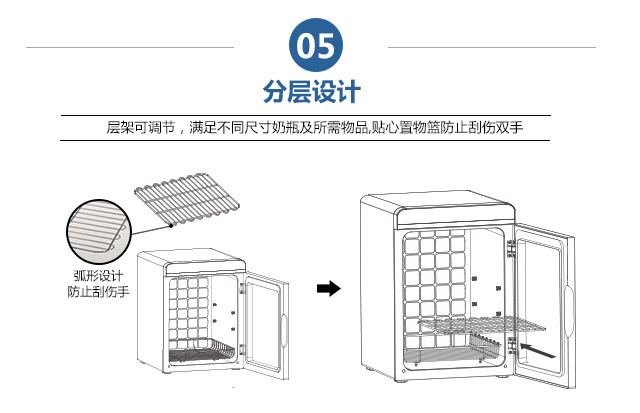 05

分层设计

层架可调节，满足不同尺寸奶瓶及所需物品,贴心置物篮防止刮伤双手

弧形设计
防止刮伤手