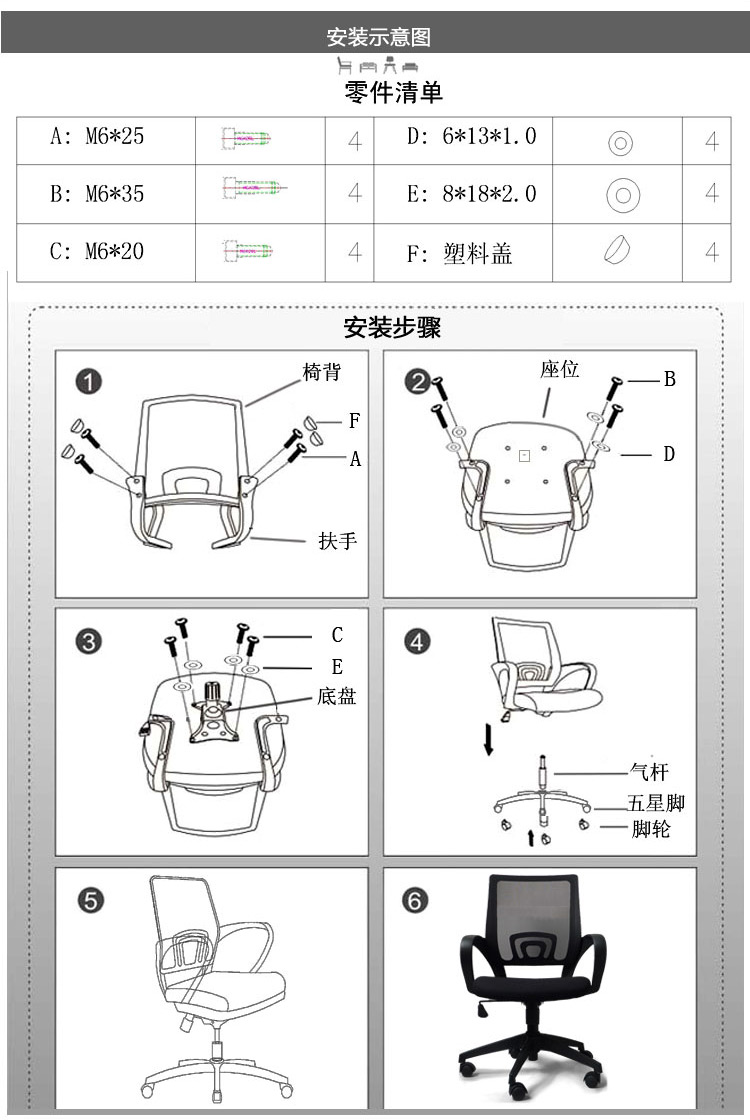 安装示意图

零件清单

| A: M6*25 | | 4 | D: 6*13*1.0 | | 4 |
|---|---|---|---|---|---|
| B: M6*35 | | 4 | E: 8*18*2.0 | | 4 |
| C: M6*20 | | 4 | F: 塑料盖 | | 4 |

安装步骤

1
椅背
F
A
扶手

2
座位
B
D

3
C
E
底盘

4
气杆
五星脚
脚轮

5

6