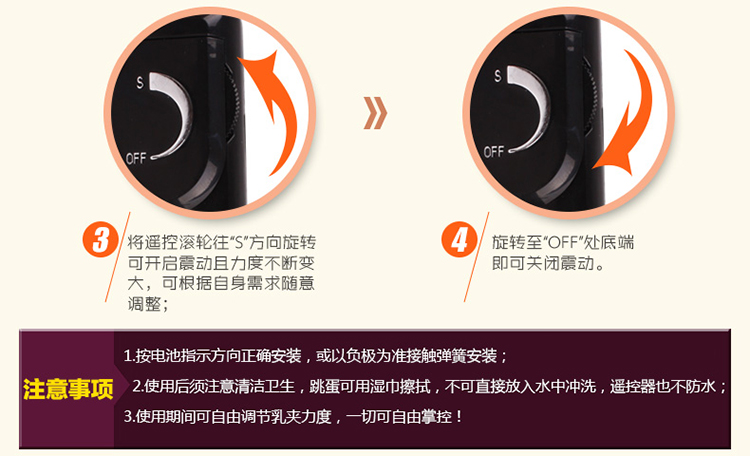 S

OFF

S

OFF

3 将遥控滚轮往“S”方向旋转可开启震动且力度不断变大，可根据自身需求随意调整；

4 旋转至“OFF”处底端即可关闭震动。

注意事项

1.按电池指示方向正确安装，或以负极为准接触弹簧安装；

2.使用后须注意清洁卫生，跳蛋可用湿巾擦拭，不可直接放入水中冲洗，遥控器也不防水；

3.使用期间可自由调节乳夹力度，一切可自由掌控！