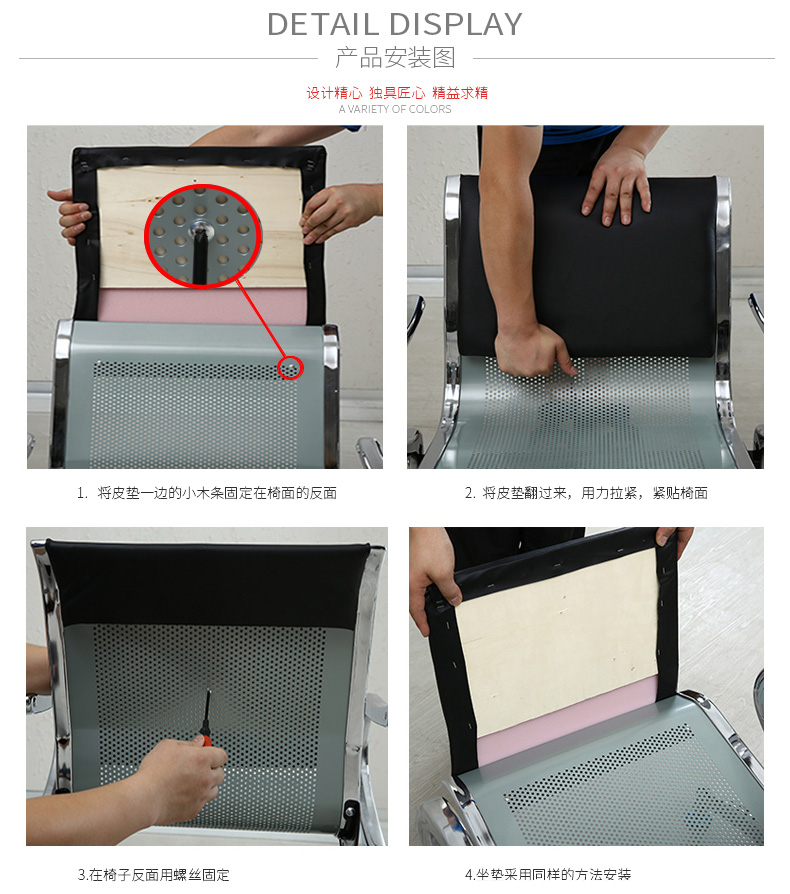 DETAIL DISPLAY
产品安装图

设计精心 独具匠心 精益求精
A VARIETY OF COLORS

1. 将皮垫一边的小木条固定在椅面的反面

2. 将皮垫翻过来，用力拉紧，紧贴椅面

3.在椅子反面用螺丝固定

4.坐垫采用同样的方法安装