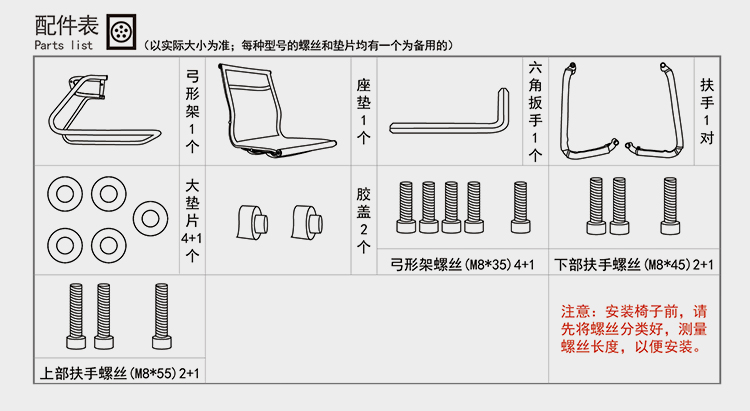 配件表
Parts list （以实际大小为准；每种型号的螺丝和垫片均有一个为备用的）

弓形架1个

座垫1个

六角扳手1个

扶手1对

大垫片4+1个

胶盖2个

弓形架螺丝(M8*35)4+1

下部扶手螺丝(M8*45)2+1

上部扶手螺丝(M8*55)2+1

注意：安装椅子前，请先将螺丝分类好，测量螺丝长度，以便安装。