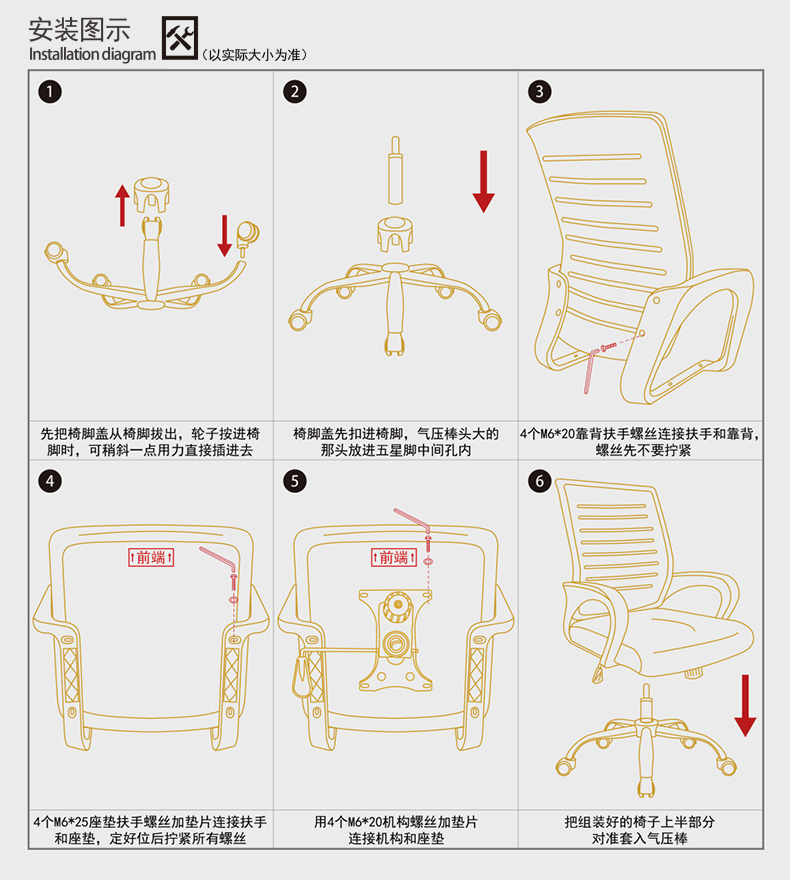 安装图示
Installation diagram （以实际大小为准）

1

先把椅脚盖从椅脚拔出，轮子按进椅脚时，可稍斜一点用力直接插进去

2

椅脚盖先扣进椅脚，气压棒头大的那头放进五星脚中间孔内

3

4个M6*20靠背扶手螺丝连接扶手和靠背，螺丝先不要拧紧

4

↑前端↑

4个M6*25座垫扶手螺丝加垫片连接扶手和座垫，定好位后拧紧所有螺丝

5

↑前端↑

用4个M6*20机构螺丝加垫片连接机构和座垫

6

把组装好的椅子上半部分对准套入气压棒