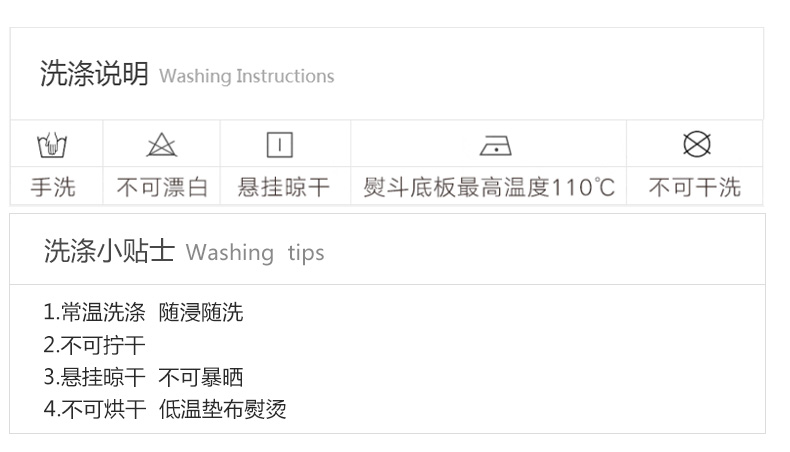 洗涤说明 Washing Instructions

手洗 不可漂白 悬挂晾干 熨斗底板最高温度110℃ 不可干洗

洗涤小贴士 Washing tips

1.常温洗涤 随浸随洗
2.不可拧干
3.悬挂晾干 不可暴晒
4.不可烘干 低温垫布熨烫