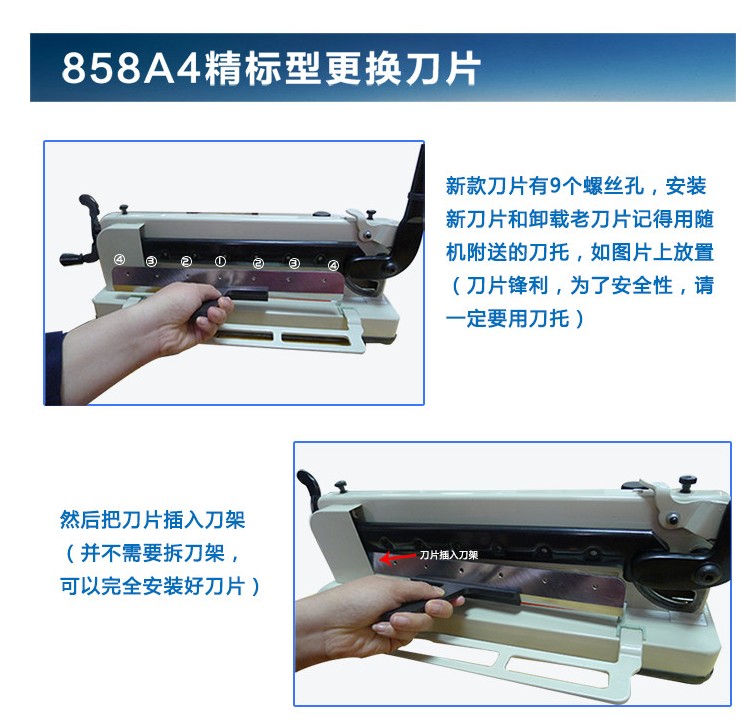 858A4精标型更换刀片

④ ③ ② ① ② ③ ④

新款刀片有9个螺丝孔，安装新刀片和卸载老刀片记得用随机附送的刀托，如图片上放置（刀片锋利，为了安全性，请一定要用刀托）

然后把刀片插入刀架（并不需要拆刀架，可以完全安装好刀片）

刀片插入刀架