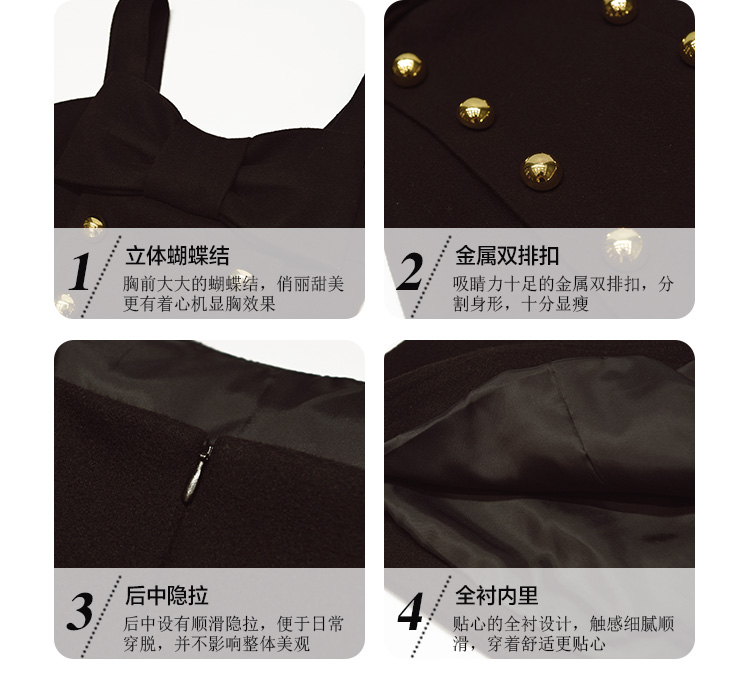 1 立体蝴蝶结
胸前大大的蝴蝶结，俏丽甜美更有着心机显胸效果

2 金属双排扣
吸睛力十足的金属双排扣，分割身形，十分显瘦

3 后中隐拉
后中设有顺滑隐拉，便于日常穿脱，并不影响整体美观

4 全衬内里
贴心的全衬设计，触感细腻顺滑，穿着舒适更贴心