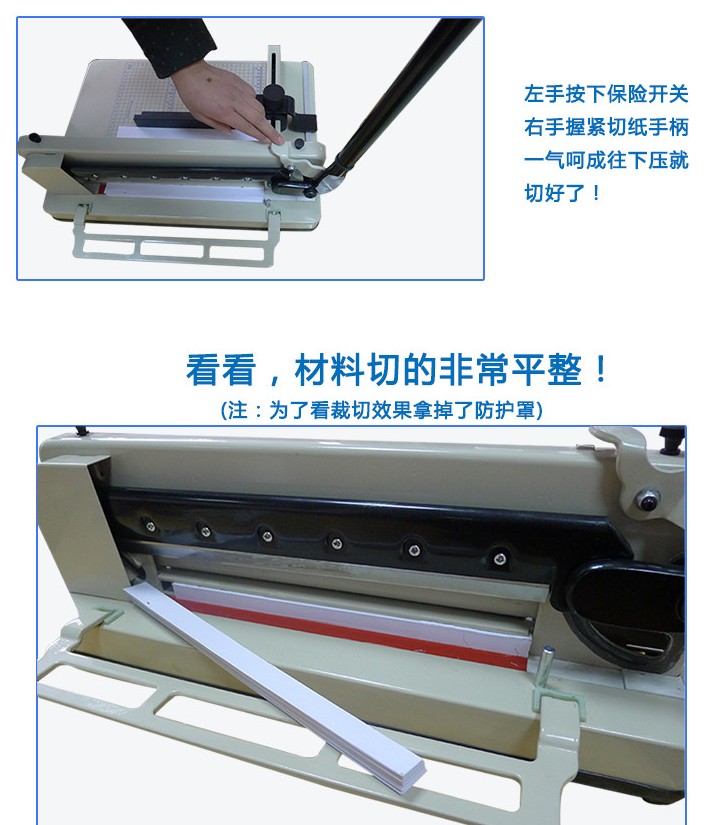 左手按下保险开关
右手握紧切纸手柄
一气呵成往下压就
切好了！

看看，材料切的非常平整！
(注：为了看裁切效果拿掉了防护罩)