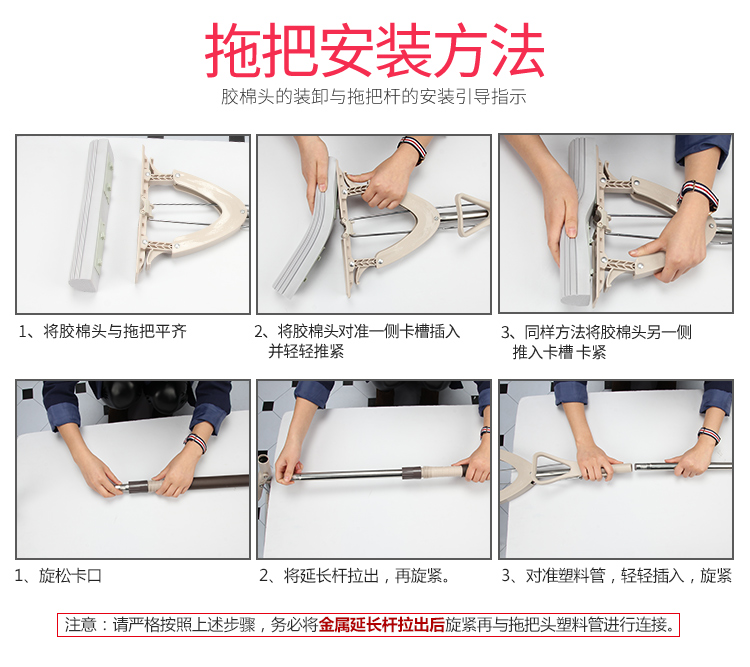 拖把安装方法

胶棉头的装卸与拖把杆的安装引导指示

1、将胶棉头与拖把平齐

2、将胶棉头对准一侧卡槽插入并轻轻推紧

3、同样方法将胶棉头另一侧推入卡槽 卡紧

1、旋松卡口

2、将延长杆拉出，再旋紧。

3、对准塑料管，轻轻插入，旋紧

注意：请严格按照上述步骤，务必将金属延长杆拉出后旋紧再与拖把头塑料管进行连接。