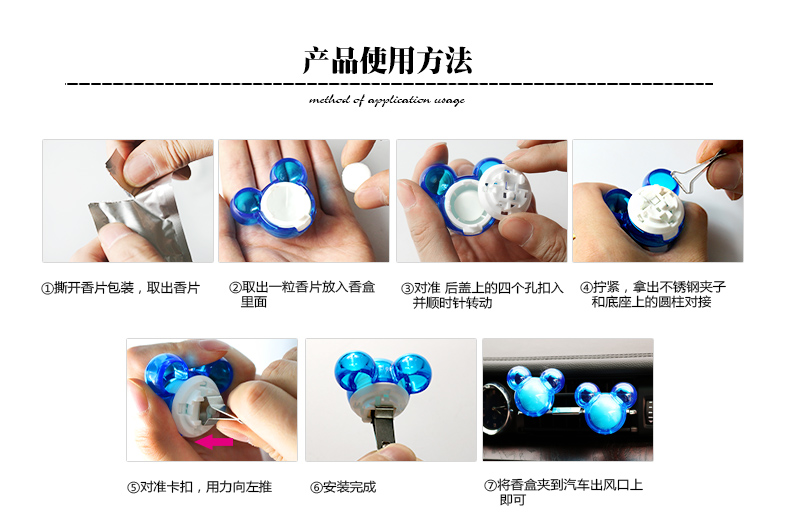 产品使用方法

method of application usage

①撕开香片包装，取出香片

②取出一粒香片放入香盒里面

③对准 后盖上的四个孔扣入并顺时针转动

④拧紧，拿出不锈钢夹子和底座上的圆柱对接

⑤对准卡扣，用力向左推

⑥安装完成

⑦将香盒夹到汽车出风口上即可