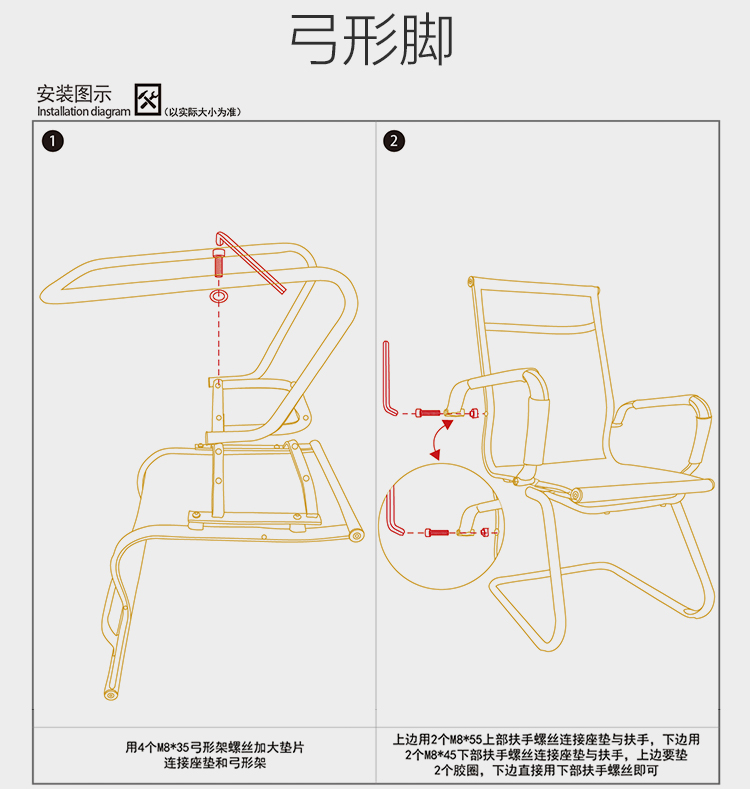 弓形脚

安装图示
Installation diagram
(以实际大小为准)

1

2

用4个M8*35弓形架螺丝加大垫片连接座垫和弓形架

上边用2个M8*55上部扶手螺丝连接座垫与扶手，下边用2个M8*45下部扶手螺丝连接座垫与扶手，上边要垫2个胶圈，下边直接用下部扶手螺丝即可