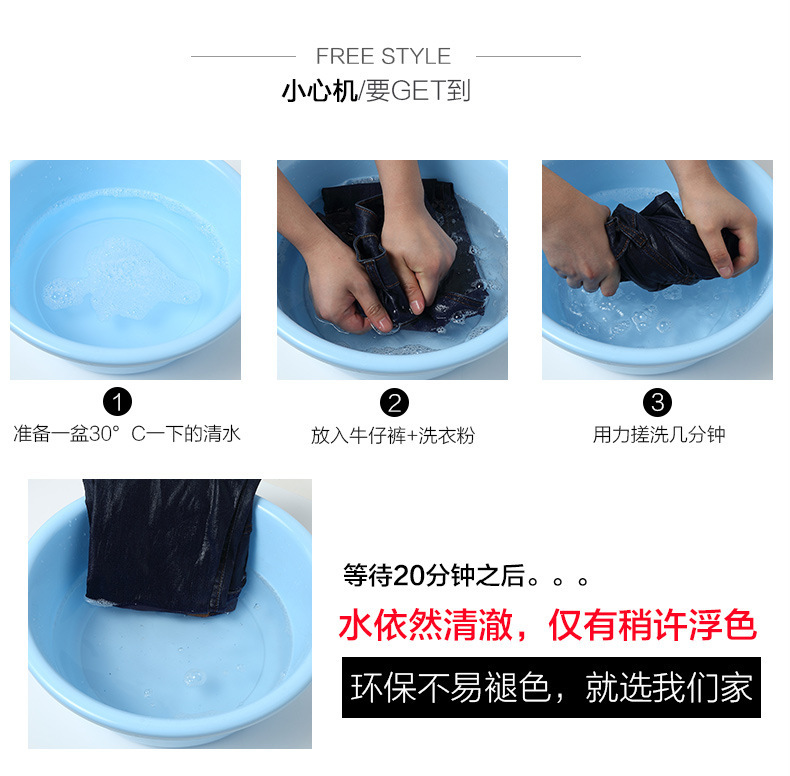 FREE STYLE
小心机/要GET到

1
准备一盆30° C一下的清水

2
放入牛仔裤+洗衣粉

3
用力搓洗几分钟

等待20分钟之后。。。
水依然清澈，仅有稍许浮色
环保不易褪色，就选我们家