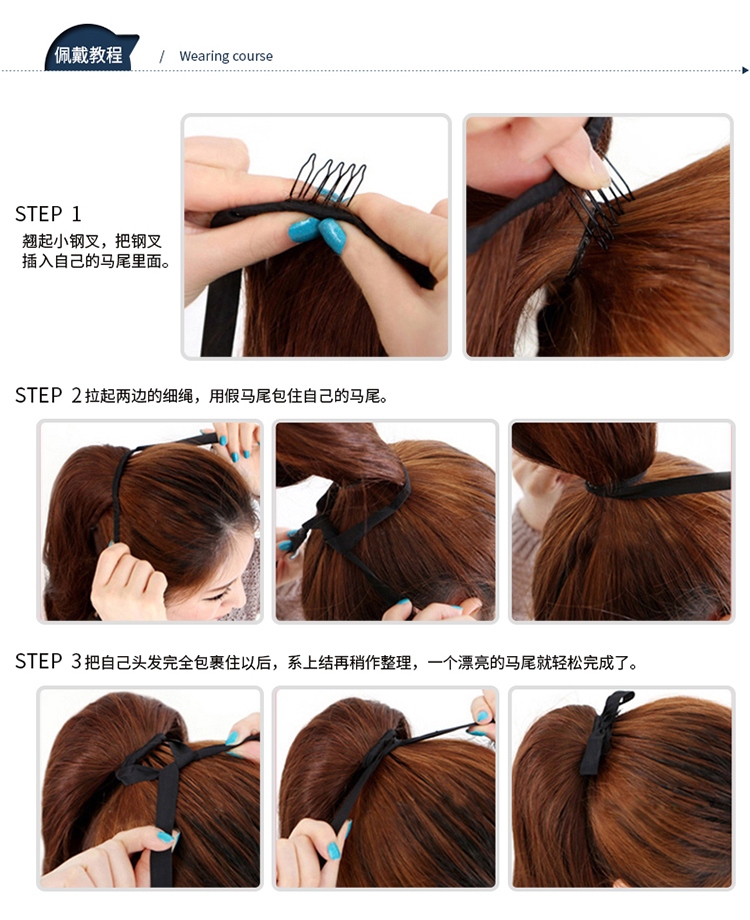 佩戴教程 / Wearing course

STEP 1
翘起小钢叉，把钢叉插入自己的马尾里面。

STEP 2 拉起两边的细绳，用假马尾包住自己的马尾。

STEP 3 把自己头发完全包裹住以后，系上结再稍作整理，一个漂亮的马尾就轻松完成了。