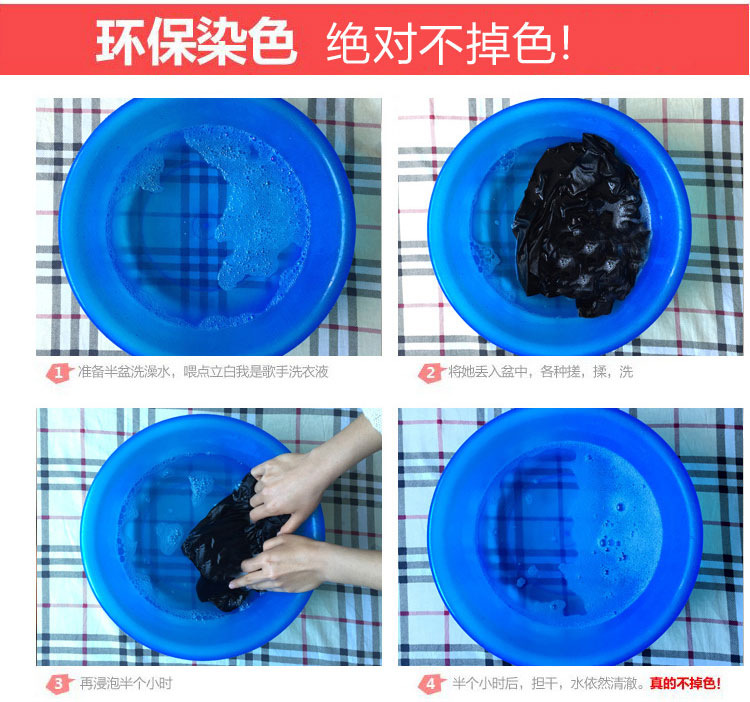 环保染色 绝对不掉色!

1 准备半盆洗澡水，喂点立白我是歌手洗衣液

2 将她丢入盆中，各种搓，揉，洗

3 再浸泡半个小时

4 半个小时后，担干，水依然清澈。真的不掉色!