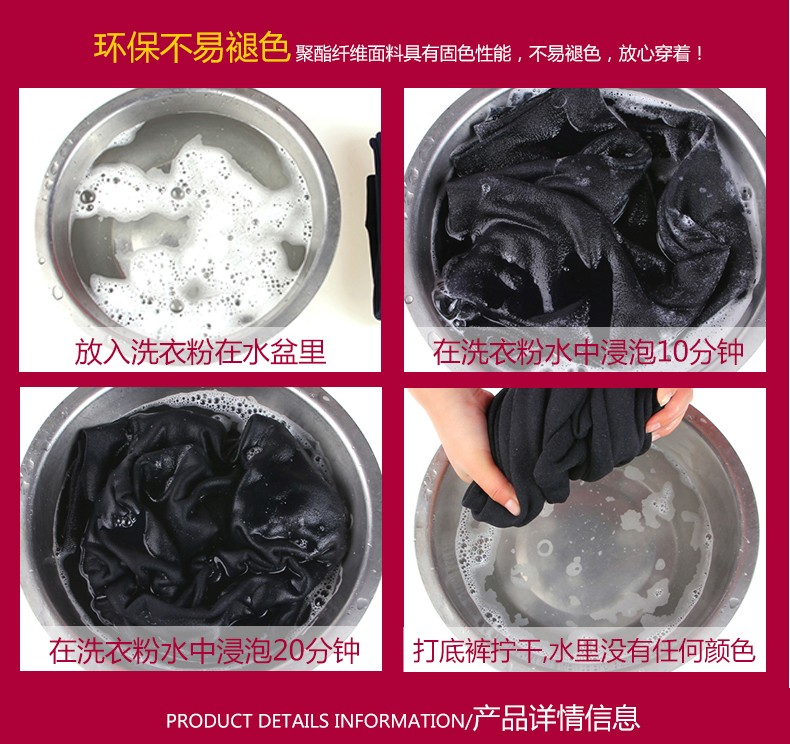 环保不易褪色 聚酯纤维面料具有固色性能，不易褪色，放心穿着！

放入洗衣粉在水盆里

在洗衣粉水中浸泡10分钟

在洗衣粉水中浸泡20分钟

打底裤拧干,水里没有任何颜色

PRODUCT DETAILS INFORMATION/产品详情信息