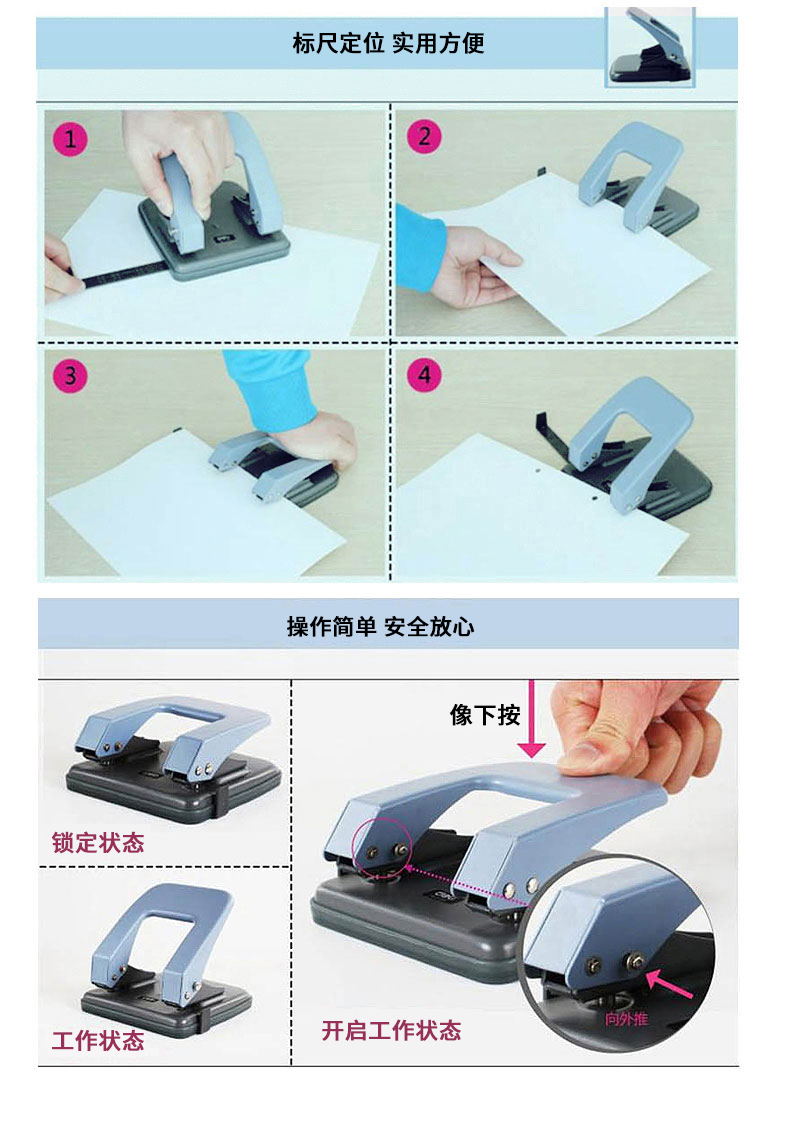 标尺定位 实用方便

1

2

3

4

操作简单 安全放心

锁定状态

工作状态

像下按

开启工作状态

向外推