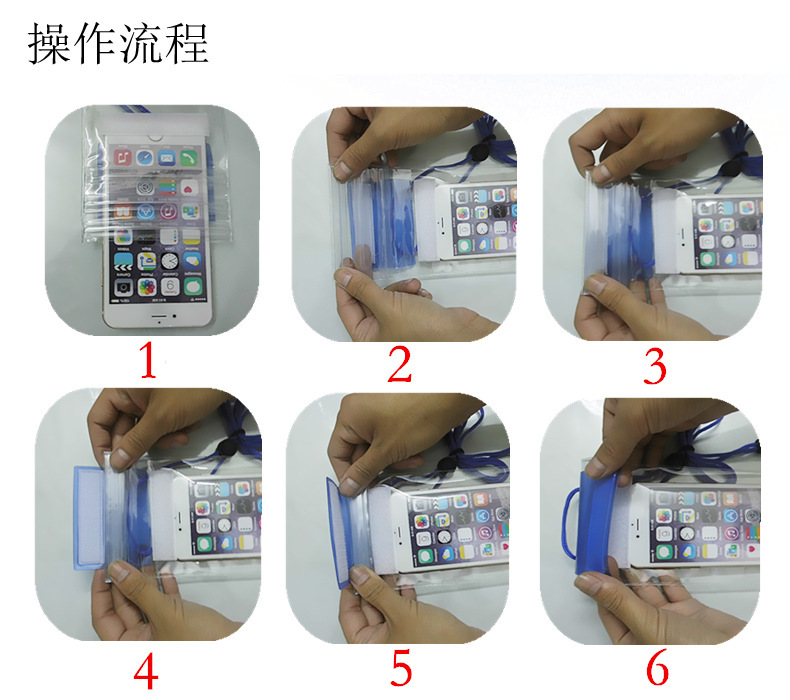 操作流程

1

2

3

4

5

6