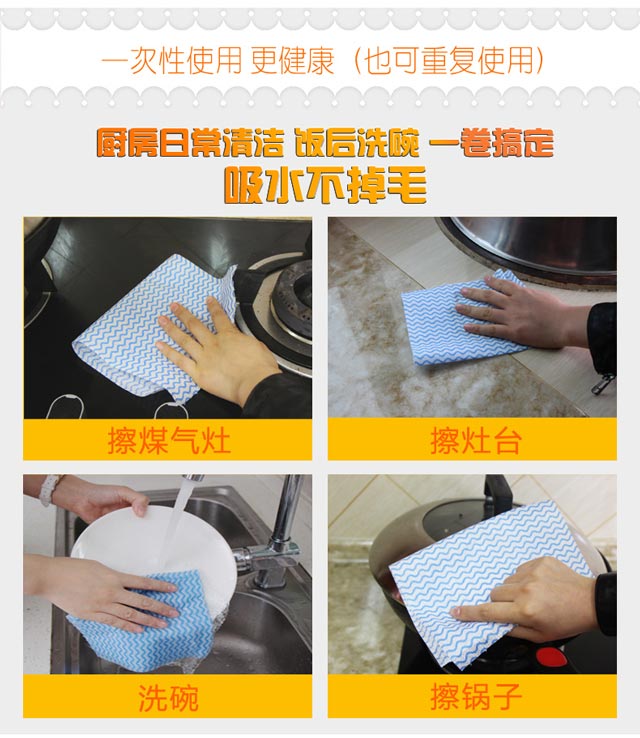 一次性使用 更健康（也可重复使用）

厨房日常清洁 饭后洗碗 一卷搞定

吸水不掉毛

擦煤气灶

擦灶台

洗碗

擦锅子