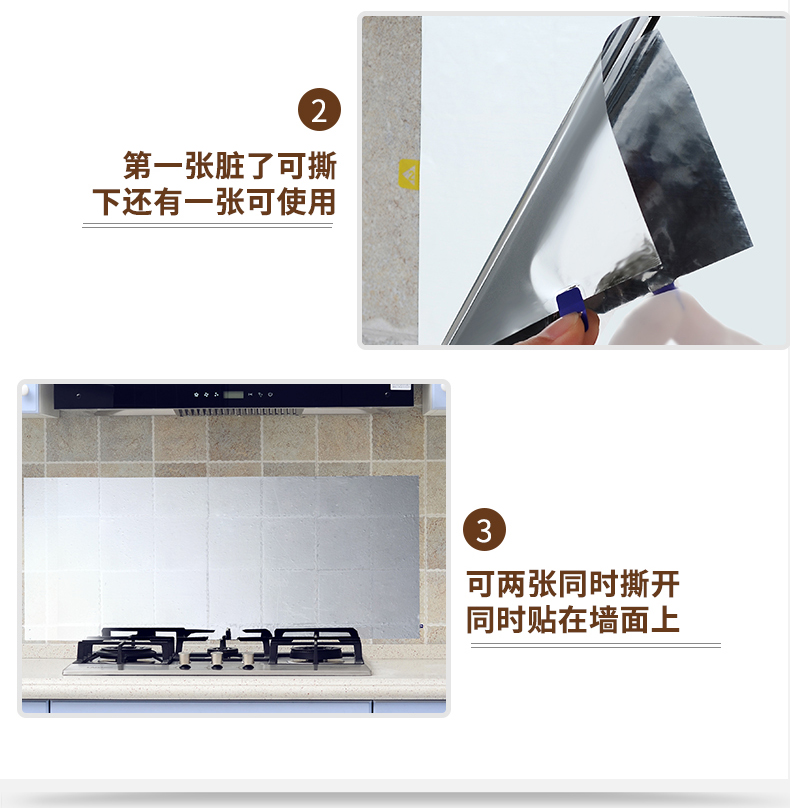 2

第一张脏了可撕下还有一张可使用

3

可两张同时撕开同时贴在墙面上