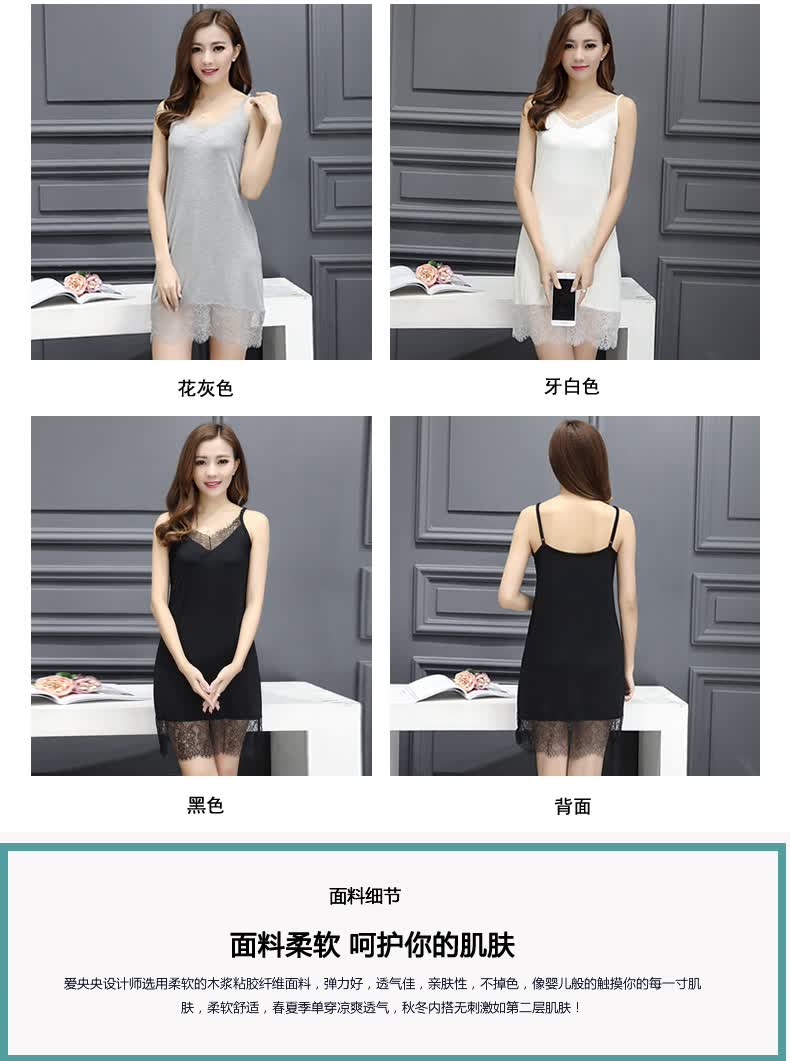 花灰色

牙白色

黑色

背面

面料细节

面料柔软 呵护你的肌肤

爱央央设计师选用柔软的木浆粘胶纤维面料，弹力好，透气佳，亲肤性，不掉色，像婴儿般的触摸你的每一寸肌肤，柔软舒适，春夏季单穿凉爽透气，秋冬内搭无刺激如第二层肌肤！