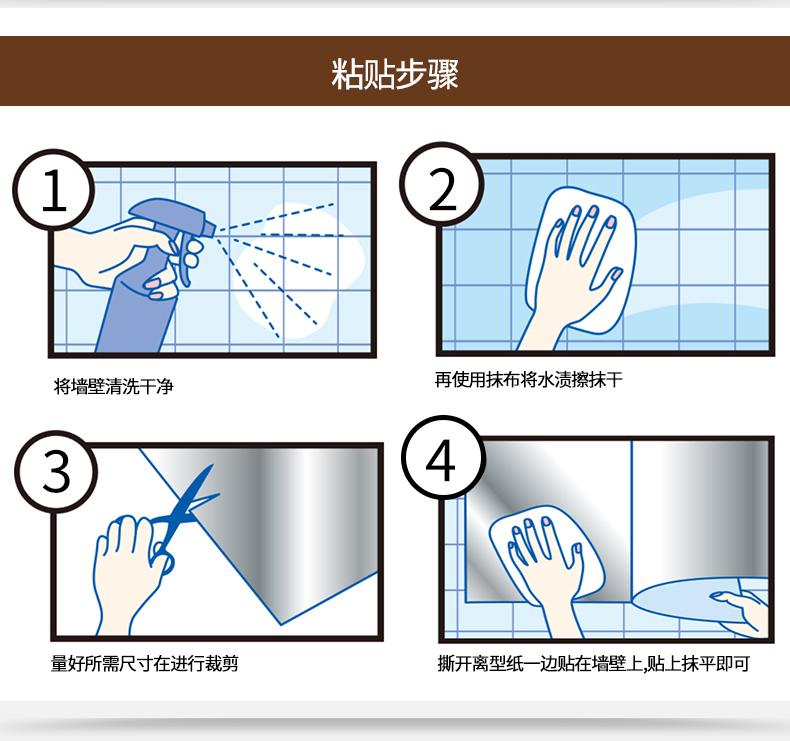 粘贴步骤

1

将墙壁清洗干净

2

再使用抹布将水渍擦抹干

3

量好所需尺寸在进行裁剪

4

撕开离型纸一边贴在墙壁上,贴上抹平即可