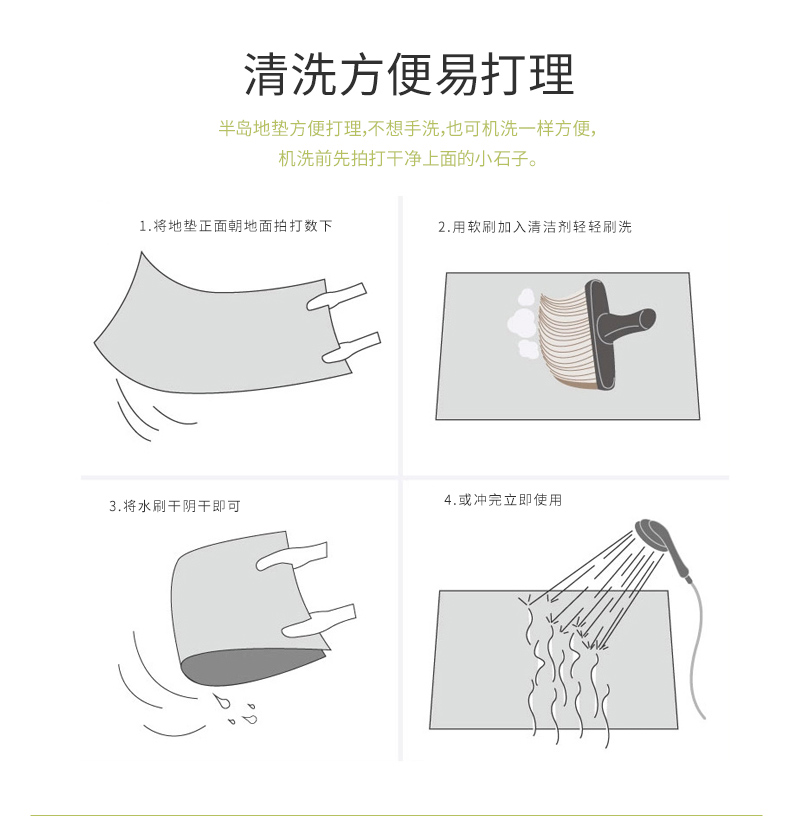 清洗方便易打理

半岛地垫方便打理,不想手洗,也可机洗一样方便,
机洗前先拍打干净上面的小石子。

1.将地垫正面朝地面拍打数下

2.用软刷加入清洁剂轻轻刷洗

3.将水刷干阴干即可

4.或冲完立即使用