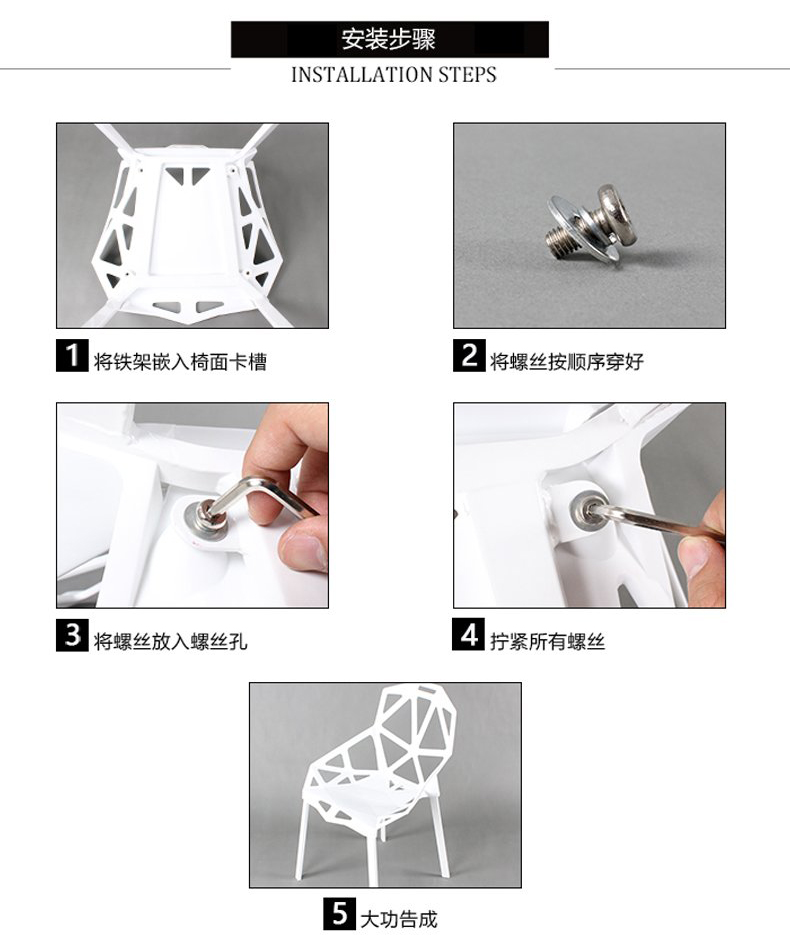 安装步骤
INSTALLATION STEPS

1 将铁架嵌入椅面卡槽

2 将螺丝按顺序穿好

3 将螺丝放入螺丝孔

4 拧紧所有螺丝

5 大功告成