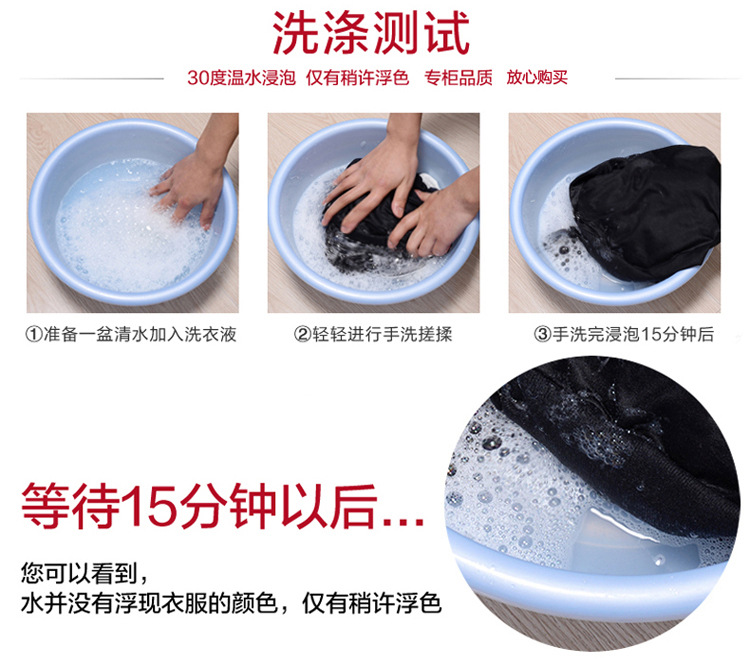 洗涤测试

30度温水浸泡 仅有稍许浮色 专柜品质 放心购买

①准备一盆清水加入洗衣液

②轻轻进行手洗搓揉

③手洗完浸泡15分钟后

等待15分钟以后...

您可以看到，
水并没有浮现衣服的颜色，仅有稍许浮色